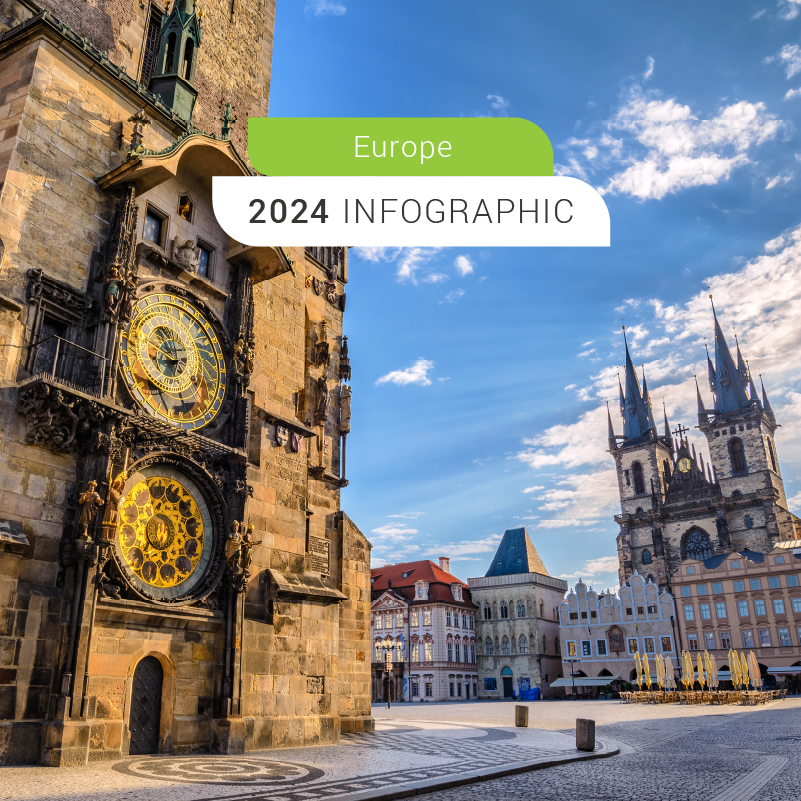 Europe

2024 INFOGRAPHIC